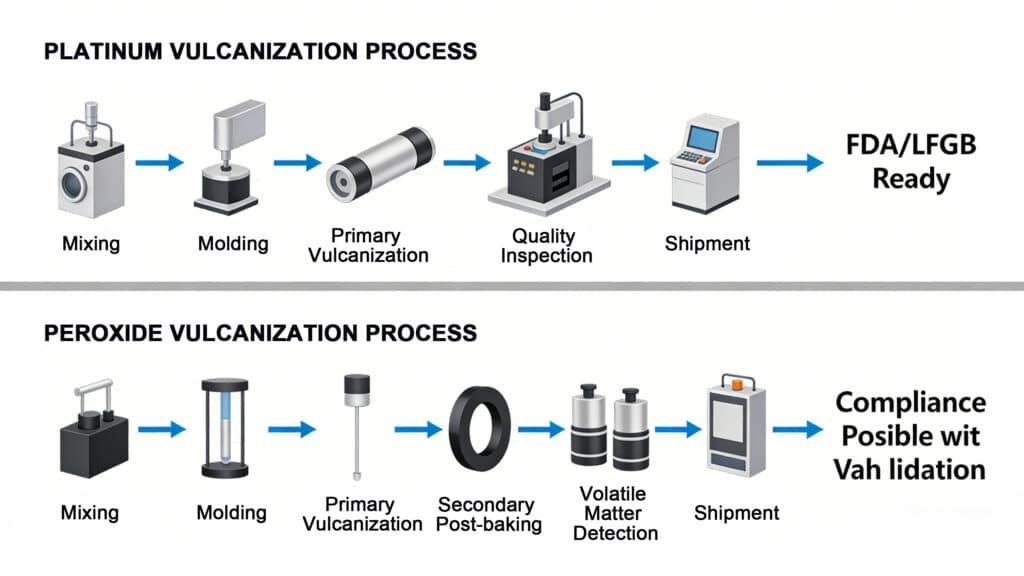 PLATINUM VULCANIZATION PROCESS

Mixing

Molding

Primary Vulcanization

Quality Inspection

Shipment

FDA/LFGB Ready

PEROXIDE VULCANIZATION PROCESS

Mixing

Molding

Primary Vulcanization

Secondary Post-baking

Volatile Matter Detection

Shipment

Compliance Posible wit Vah lidation